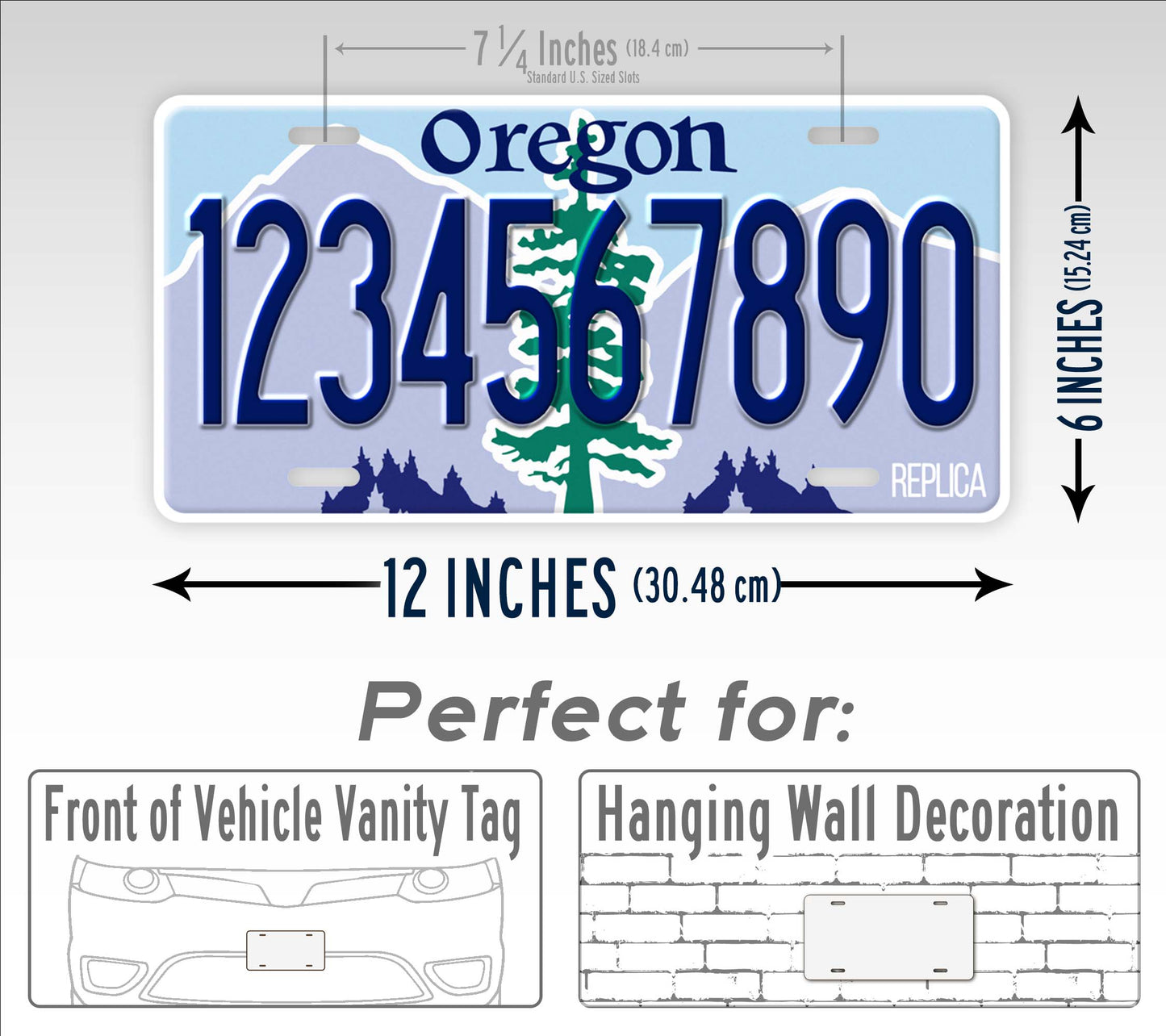 7 ¼ Inches (18.4 cm)
Standard U.S. Sized Slots

Oregon
1234567890
REPLICA

6 INCHES (15.24 cm)

12 INCHES (30.48 cm)

Perfect for:

Front of Vehicle Vanity Tag

Hanging Wall Decoration