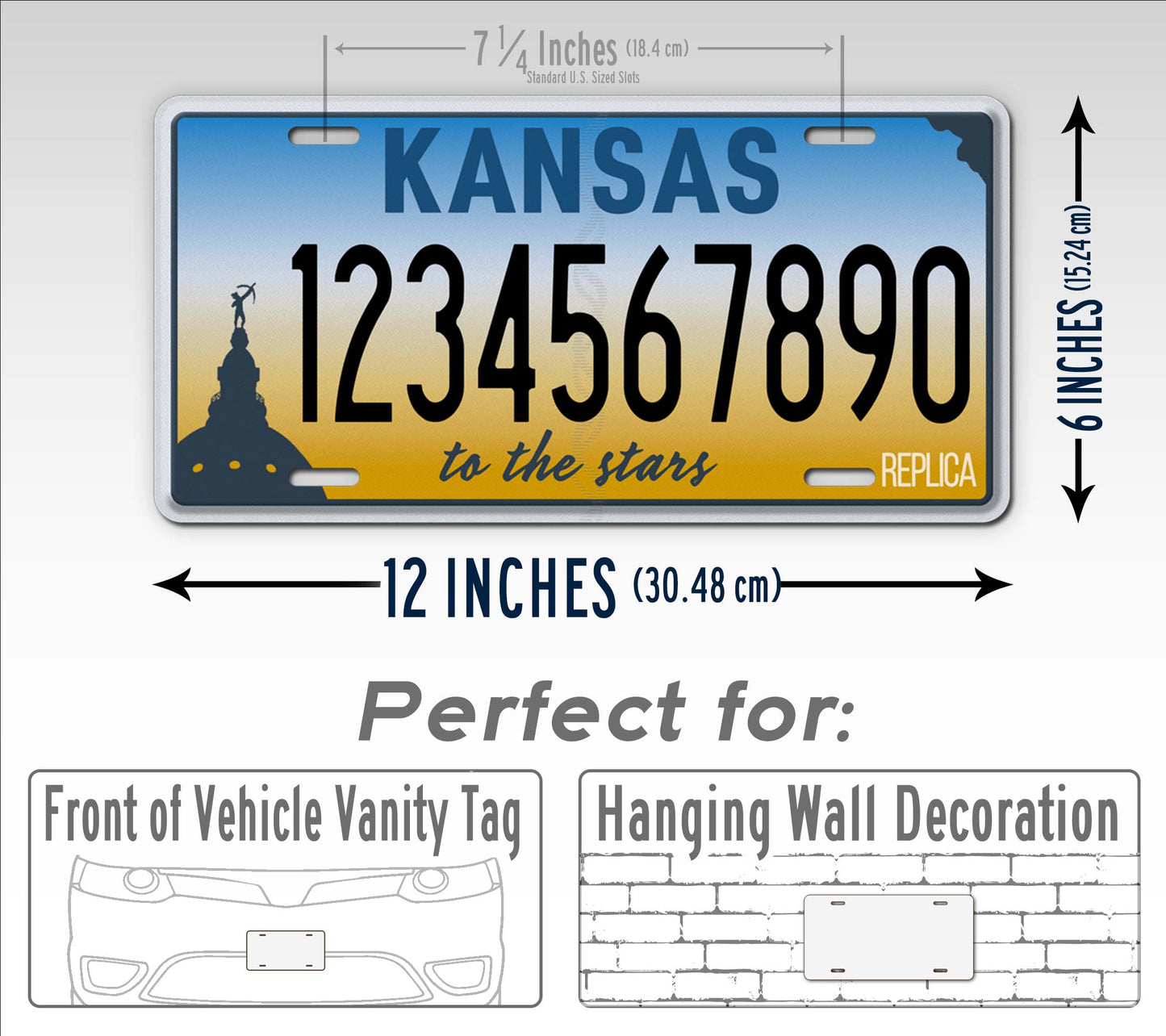 7 ¼ Inches (18.4 cm)
Standard U.S. Sized Slots

KANSAS
1234567890
to the stars
REPLICA

6 INCHES (15.24 cm)

12 INCHES (30.48 cm)

Perfect for:

Front of Vehicle Vanity Tag

Hanging Wall Decoration